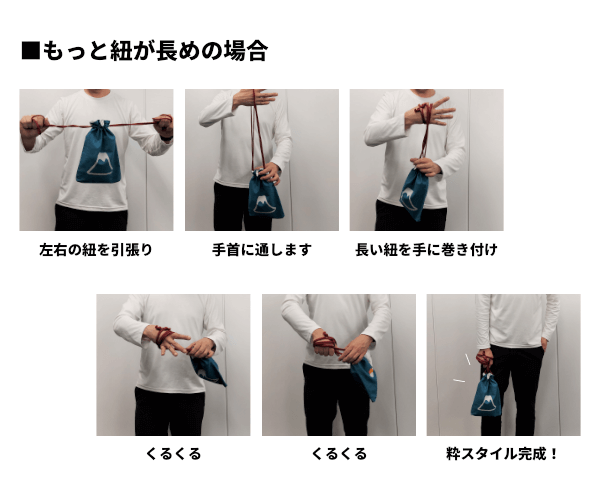 ■もっと紐が長めの場合

左右の紐を引張り

手首に通します

長い紐を手に巻き付け

くるくる

くるくる

粋スタイル完成！