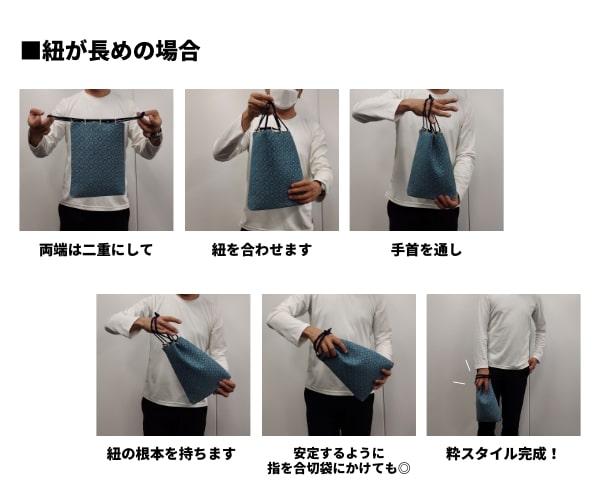 ■紐が長めの場合

両端は二重にして

紐を合わせます

手首を通し

紐の根本を持ちます

安定するように
指を合切袋にかけても◎

粋スタイル完成！