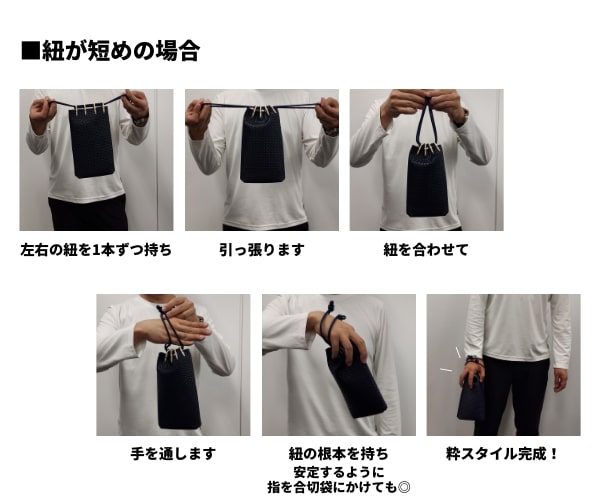 ■紐が短めの場合

左右の紐を1本ずつ持ち

引っ張ります

紐を合わせて

手を通します

紐の根本を持ち
安定するように
指を合切袋にかけても◎

粋スタイル完成！